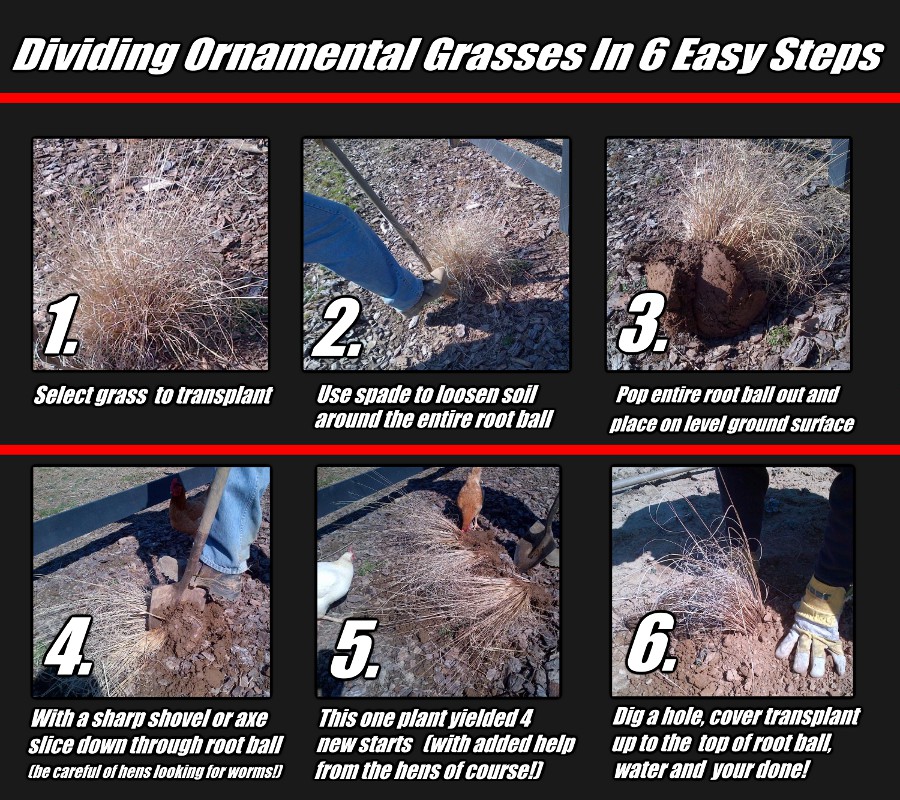 Dividing Ornamental Grasses In 6 Easy Steps

1.

Select grass to transplant

2.

Use spade to loosen soil around the entire root ball

3.

Pop entire root ball out and place on level ground surface

4.

With a sharp shovel or axe slice down through root ball (be careful of hens looking for worms!)

5.

This one plant yielded 4 new starts (with added help from the hens of course!)

6.

Dig a hole, cover transplant up to the top of root ball, water and your done!